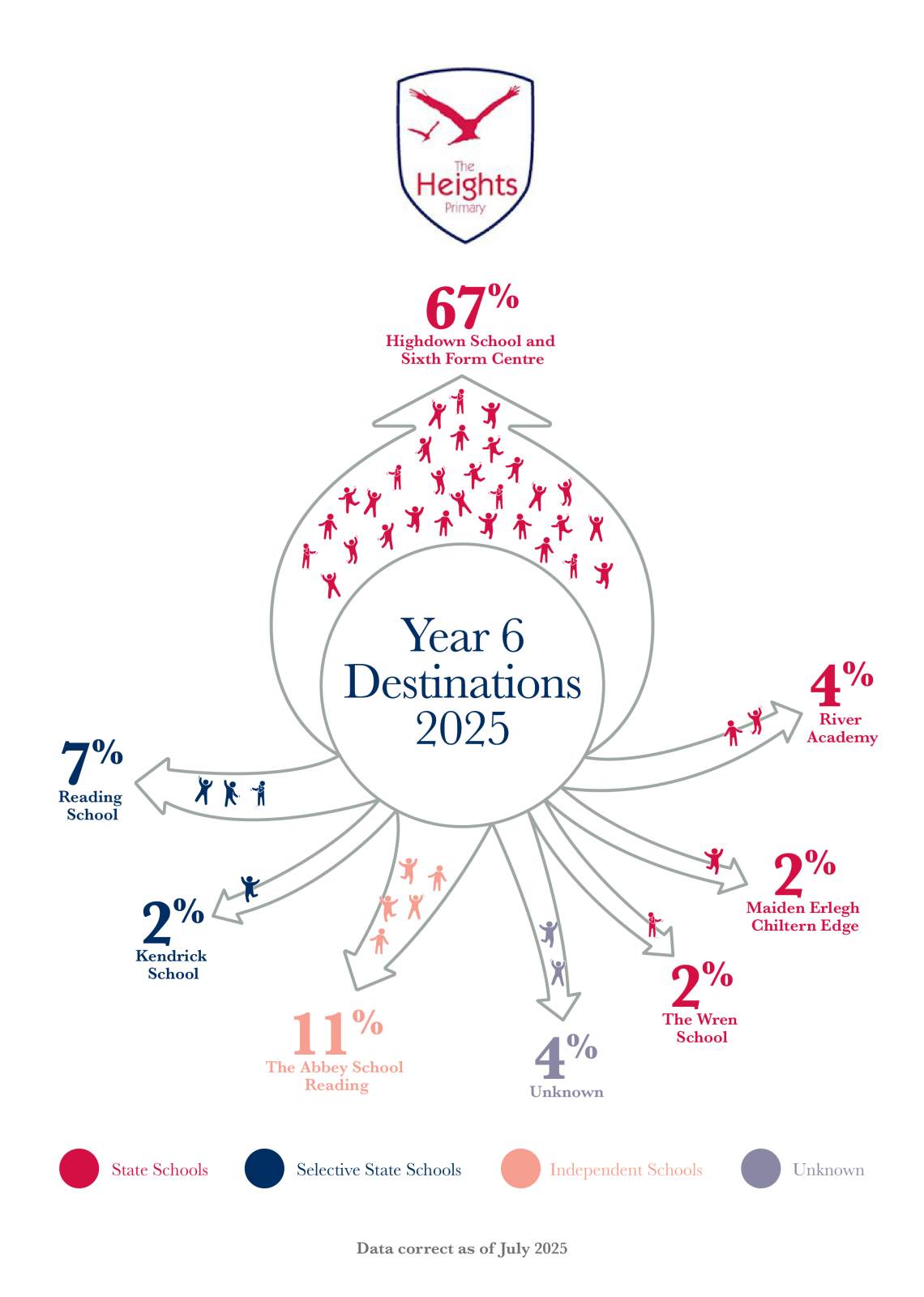 The Heights Primary

67%
Highdown School and Sixth Form Centre

Year 6 Destinations 2025

4%
River Academy

7%
Reading School

2%
Maiden Erlegh Chiltern Edge

2%
Kendrick School

2%
The Wren School

11%
The Abbey School Reading

4%
Unknown

State Schools
Selective State Schools
Independent Schools
Unknown

Data correct as of July 2025